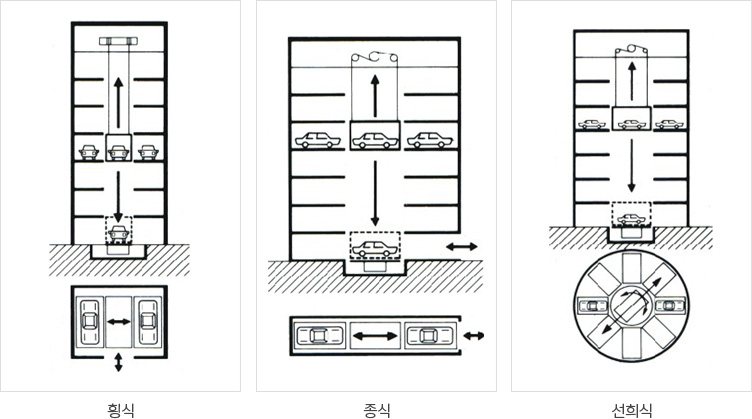 횡식

종식

선회식